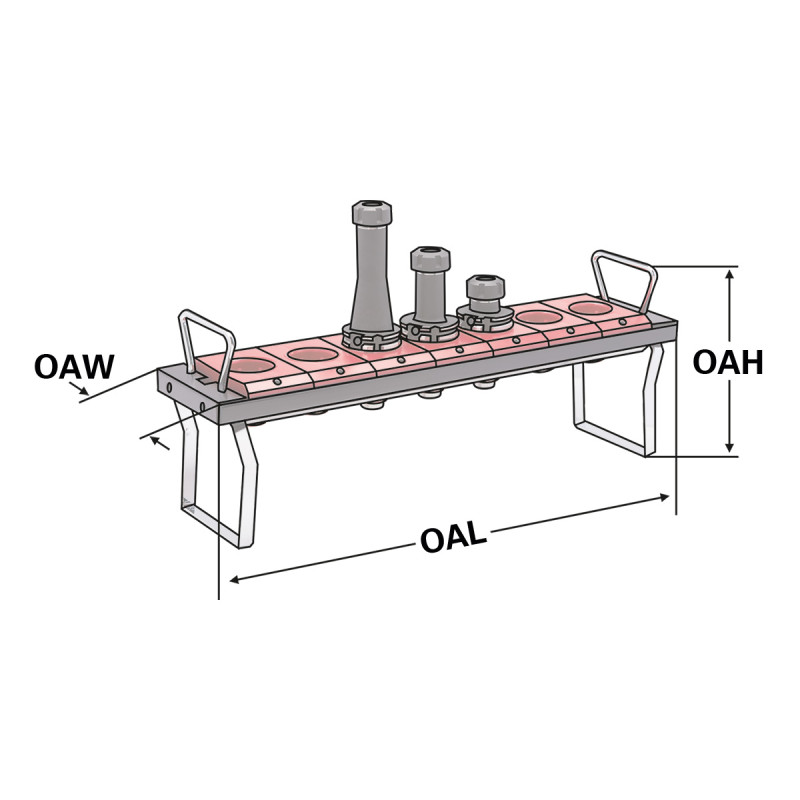 OAW

OAH

OAL