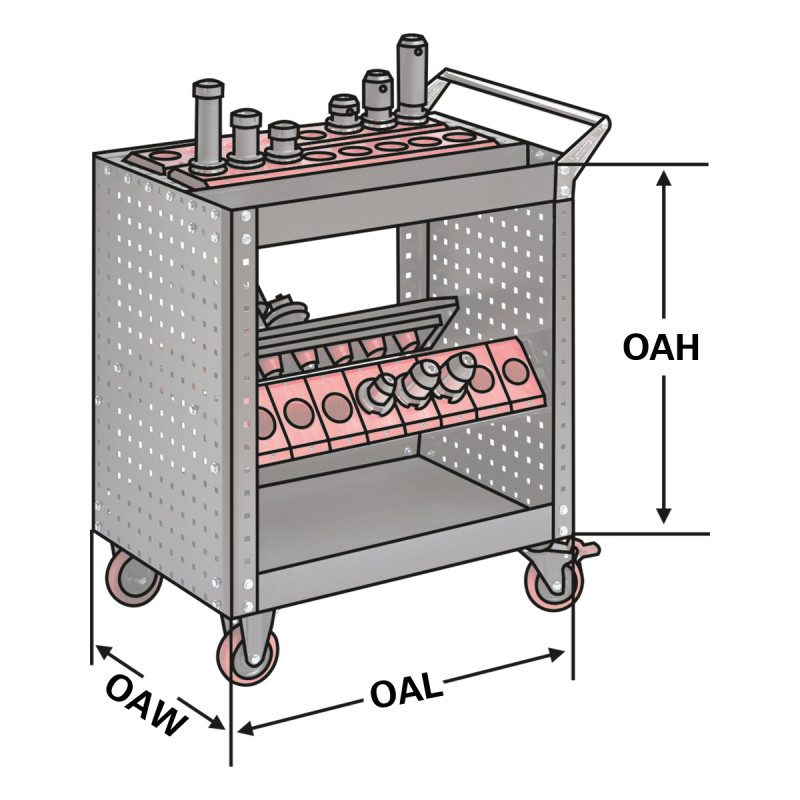 OAH

OAW

OAL