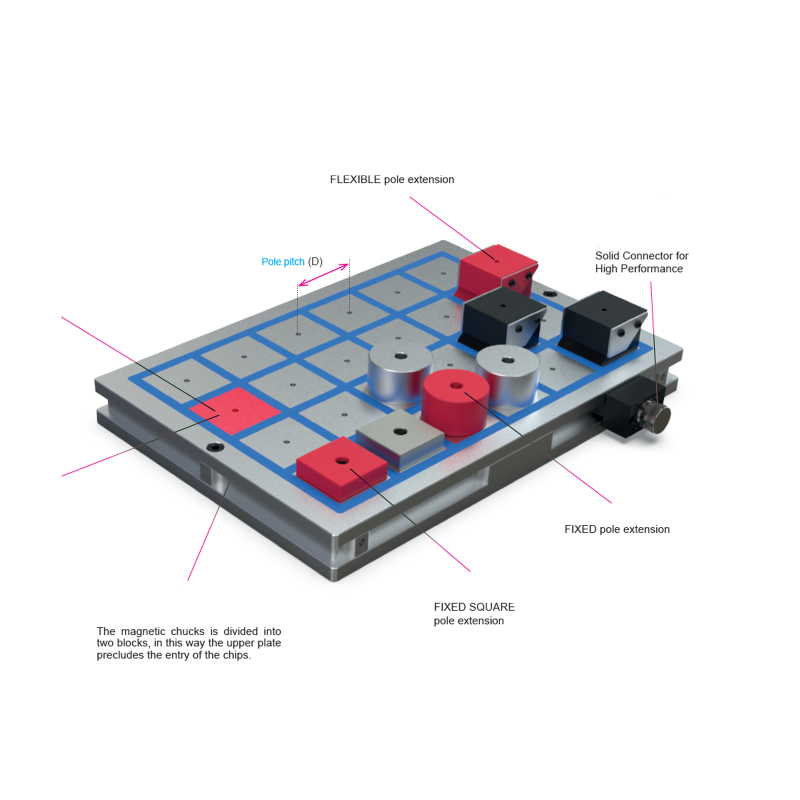 FLEXIBLE pole extension

Pole pitch (D)

Solid Connector for High Performance

FIXED pole extension

FIXED SQUARE pole extension

The magnetic chucks is divided into two blocks, in this way the upper plate precludes the entry of the chips.