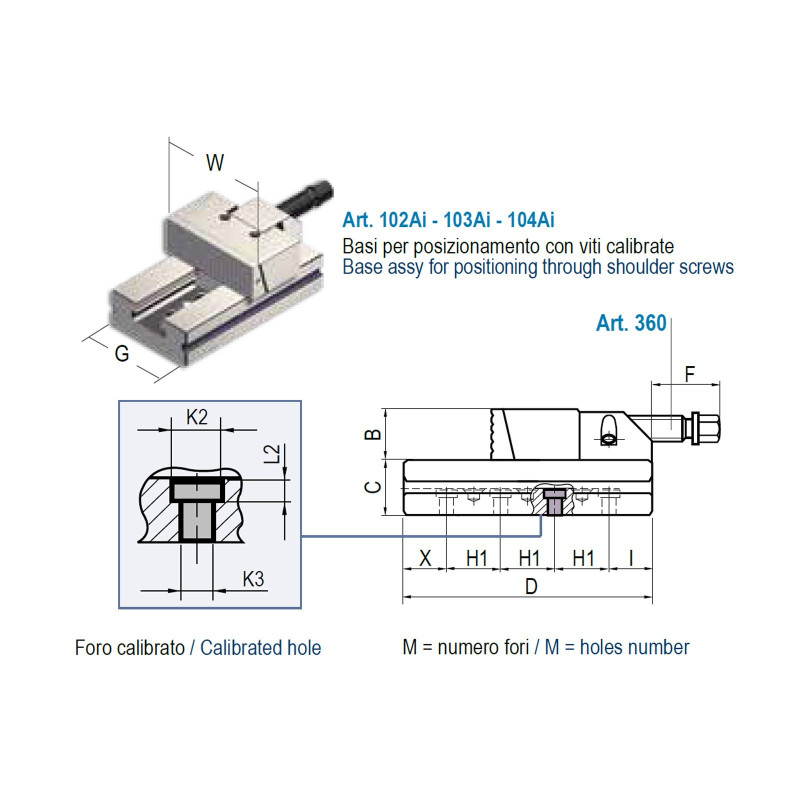 W

G

Art. 102Ai - 103Ai - 104Ai
Basi per posizionamento con viti calibrate
Base assy for positioning through shoulder screws

Art. 360

F

K2

L2

K3

B

C

X H1 H1 H1 I

D

Foro calibrato / Calibrated hole

M = numero fori / M = holes number