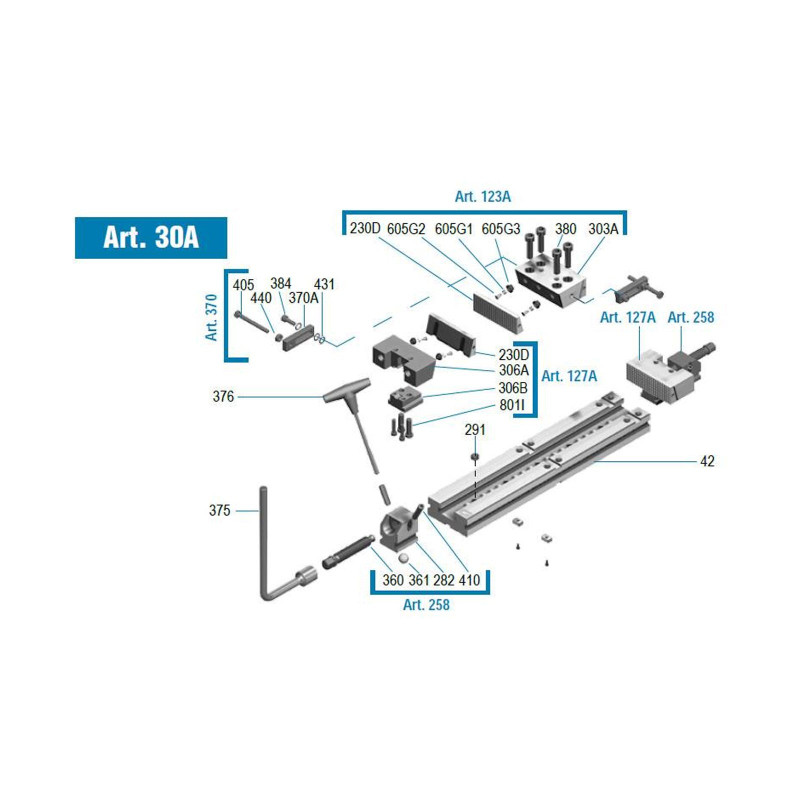 Art. 30A

Art. 123A
230D 605G2 605G1 605G3 380 303A

Art. 370
405 384 431
440 370A

Art. 127A Art. 258

230D
306A
306B
801I
Art. 127A

376

291

42

375

360 361 282 410
Art. 258