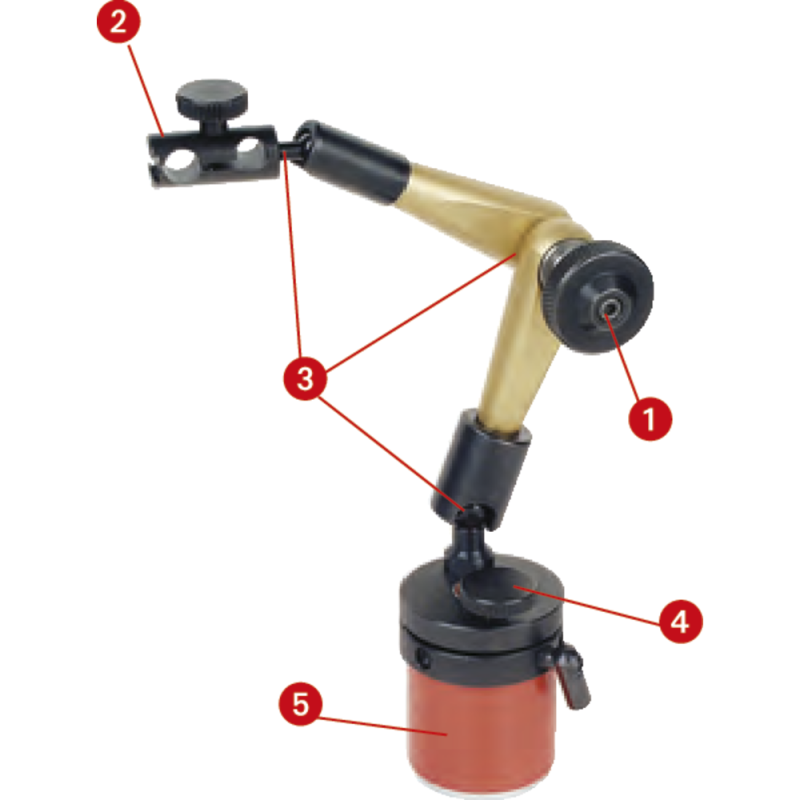 2
3
1
4
5