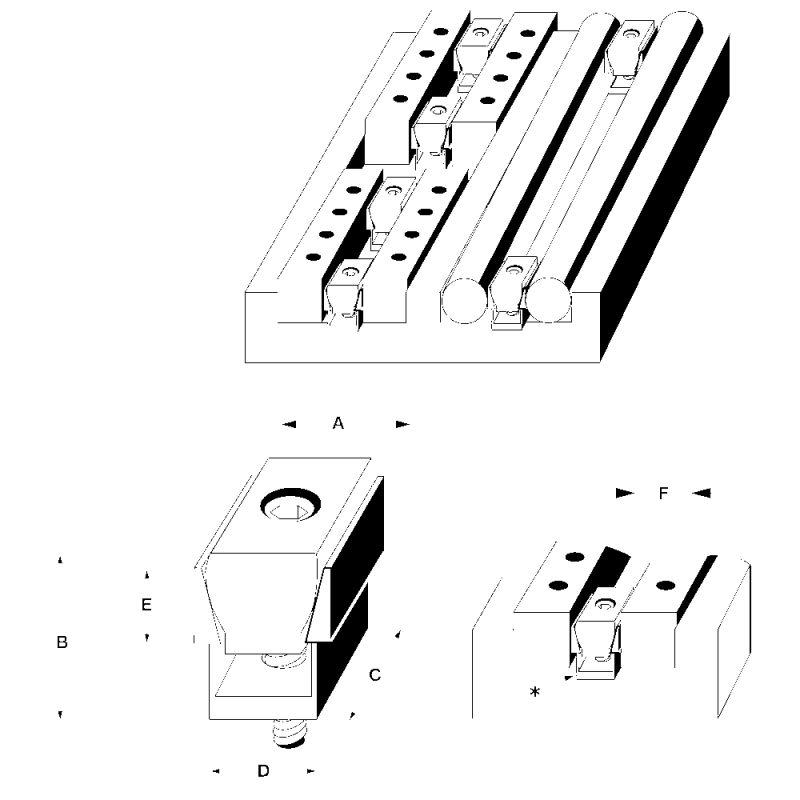 A

F

E

B

C

*

D