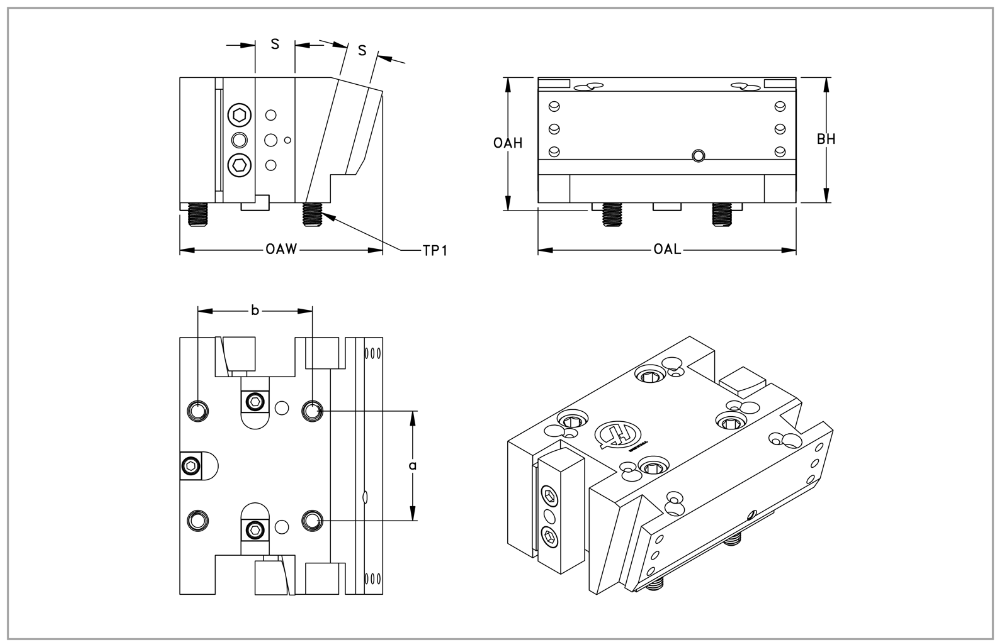 S
S
OAW
TP1
OAH
BH
OAL
b
a