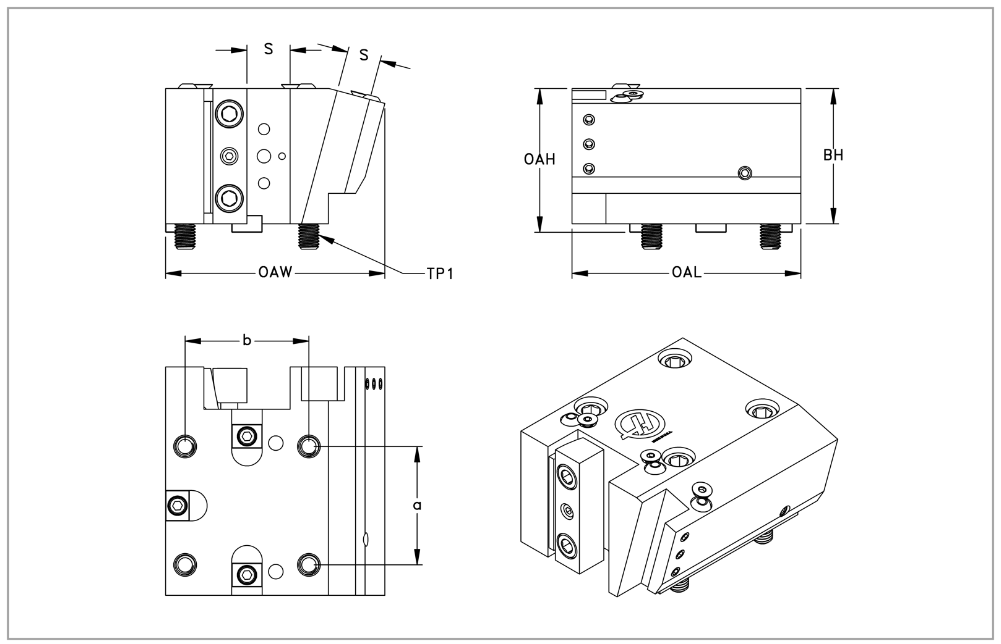 S
S
OAW
TP1
OAH
BH
OAL
b
a