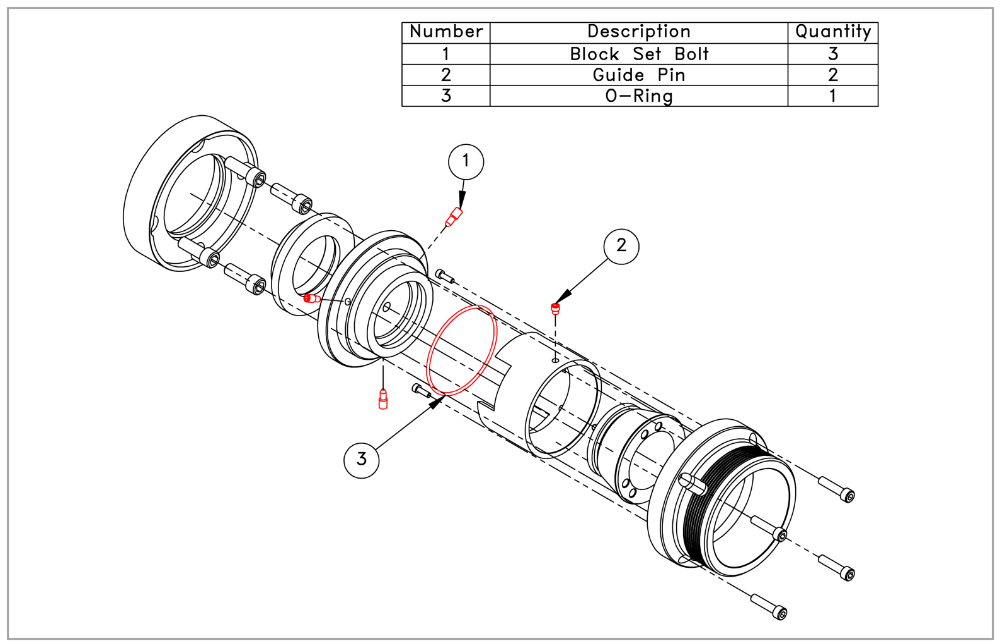 | Number | Description | Quantity |
|---|---|---|
| 1 | Block Set Bolt | 3 |
| 2 | Guide Pin | 2 |
| 3 | O-Ring | 1 |

1

2

3