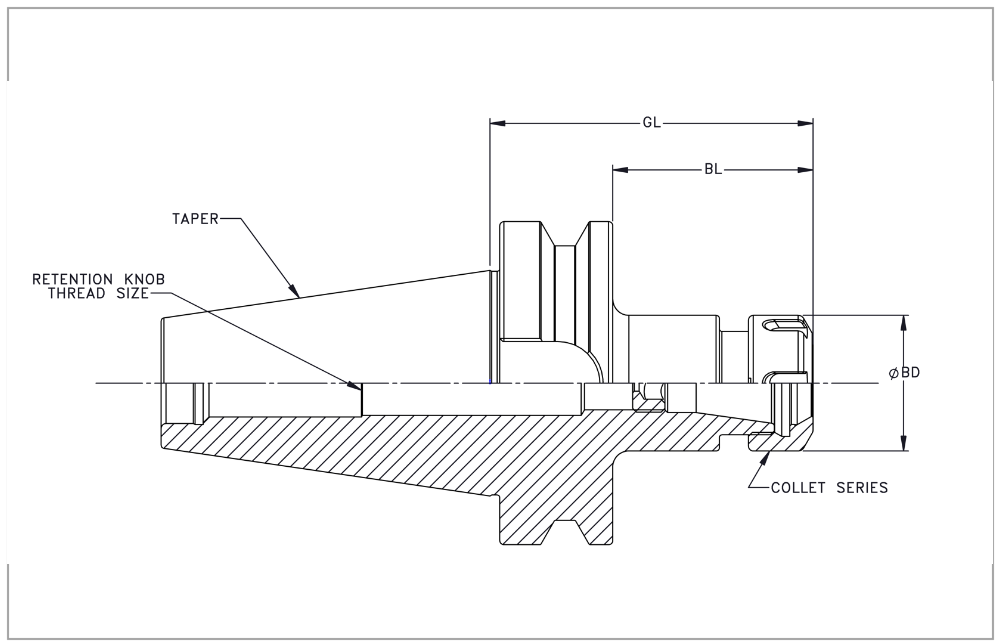 GL

BL

TAPER

RETENTION KNOB
THREAD SIZE

$\phi$BD

COLLET SERIES