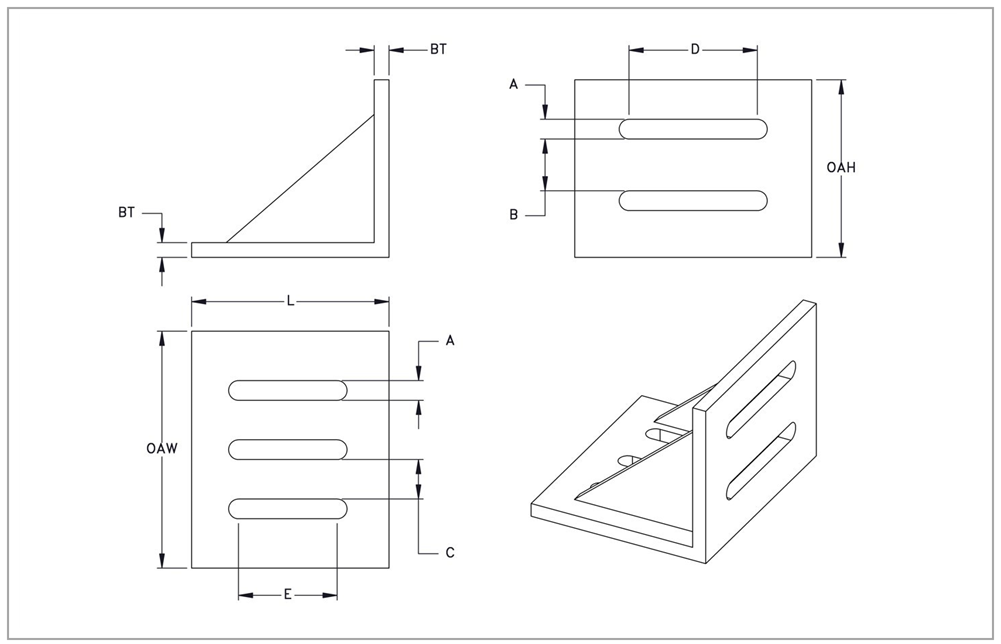 BT

BT

D

A

B

OAH

L

A

OAW

C

E