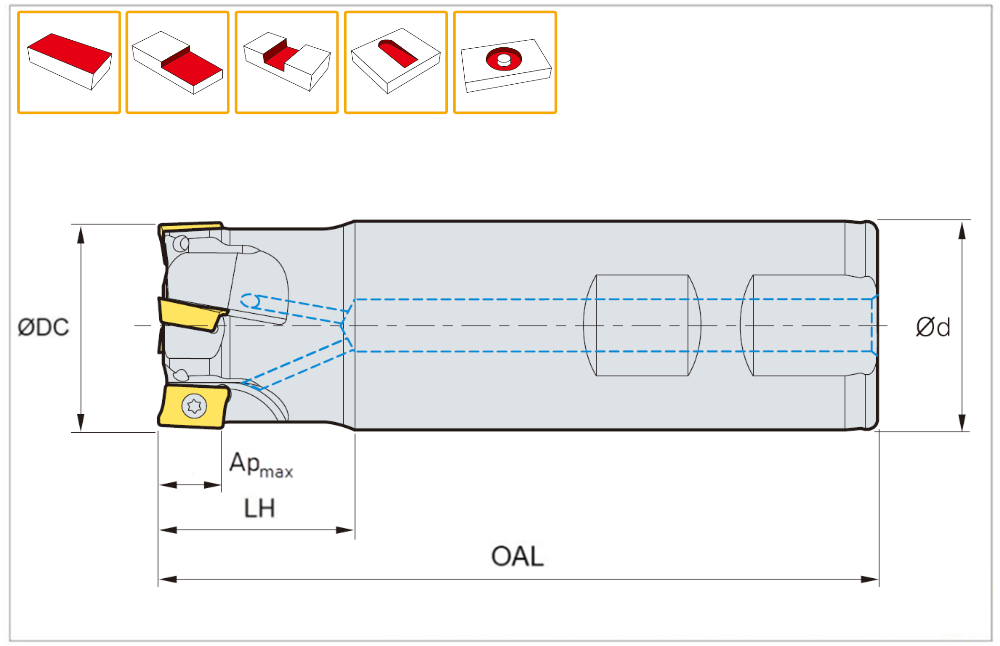 ØDC

Ød

$Ap_{max}$

LH

OAL